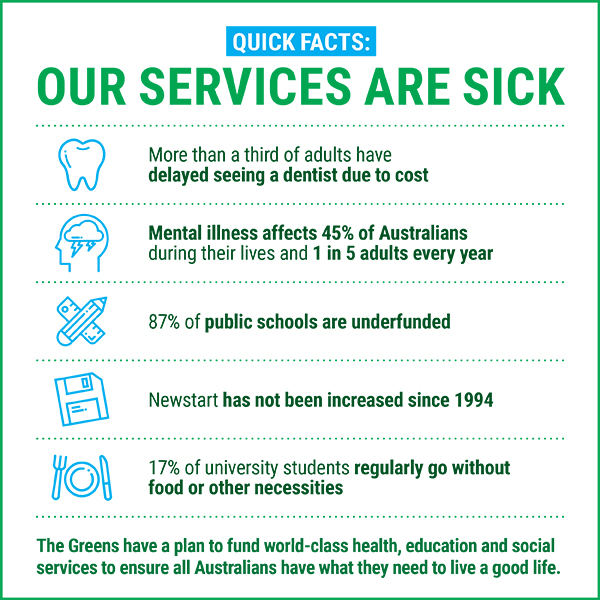 QUICK FACTS:
OUR SERVICES ARE SICK

More than a third of adults have delayed seeing a dentist due to cost

Mental illness affects 45% of Australians during their lives and 1 in 5 adults every year

87% of public schools are underfunded

Newstart has not been increased since 1994

17% of university students regularly go without food or other necessities

The Greens have a plan to fund world-class health, education and social services to ensure all Australians have what they need to live a good life.