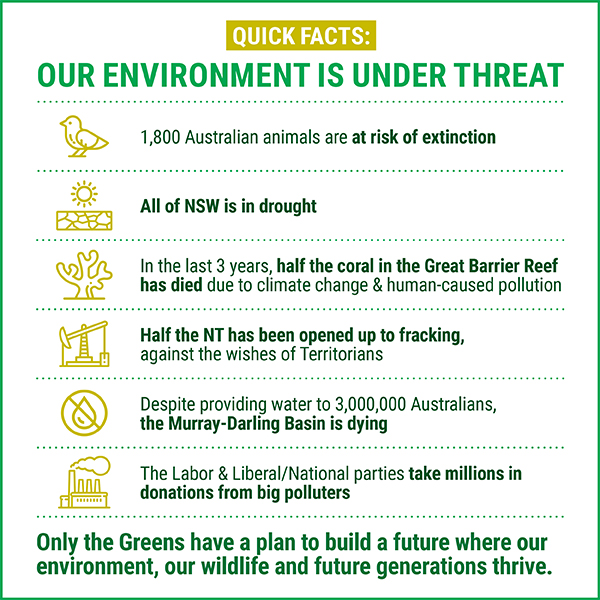 QUICK FACTS:

OUR ENVIRONMENT IS UNDER THREAT

1,800 Australian animals are at risk of extinction

All of NSW is in drought

In the last 3 years, half the coral in the Great Barrier Reef has died due to climate change & human-caused pollution

Half the NT has been opened up to fracking, against the wishes of Territorians

Despite providing water to 3,000,000 Australians, the Murray-Darling Basin is dying

The Labor & Liberal/National parties take millions in donations from big polluters

Only the Greens have a plan to build a future where our environment, our wildlife and future generations thrive.