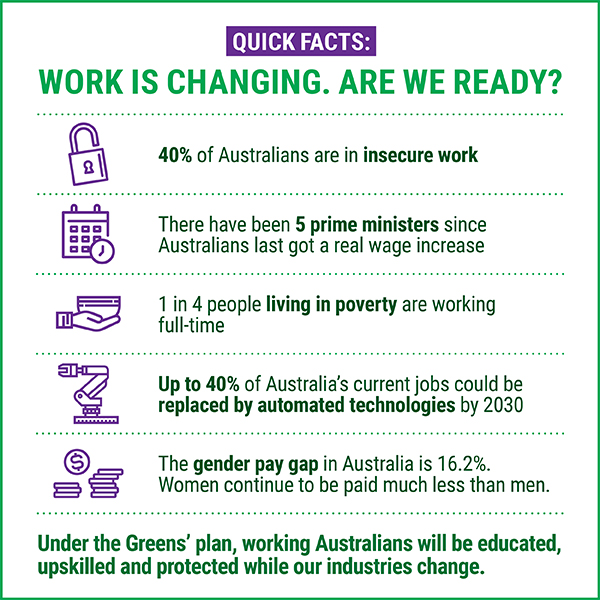 QUICK FACTS:

WORK IS CHANGING. ARE WE READY?

40% of Australians are in insecure work

There have been 5 prime ministers since Australians last got a real wage increase

1 in 4 people living in poverty are working full-time

Up to 40% of Australia's current jobs could be replaced by automated technologies by 2030

The gender pay gap in Australia is 16.2%. Women continue to be paid much less than men.

Under the Greens' plan, working Australians will be educated, upskilled and protected while our industries change.