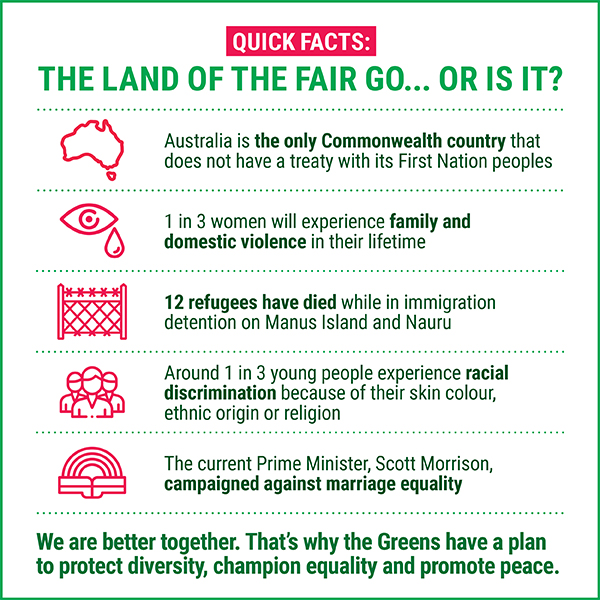 QUICK FACTS:
THE LAND OF THE FAIR GO... OR IS IT?

Australia is the only Commonwealth country that does not have a treaty with its First Nation peoples

1 in 3 women will experience family and domestic violence in their lifetime

12 refugees have died while in immigration detention on Manus Island and Nauru

Around 1 in 3 young people experience racial discrimination because of their skin colour, ethnic origin or religion

The current Prime Minister, Scott Morrison, campaigned against marriage equality

We are better together. That's why the Greens have a plan to protect diversity, champion equality and promote peace.