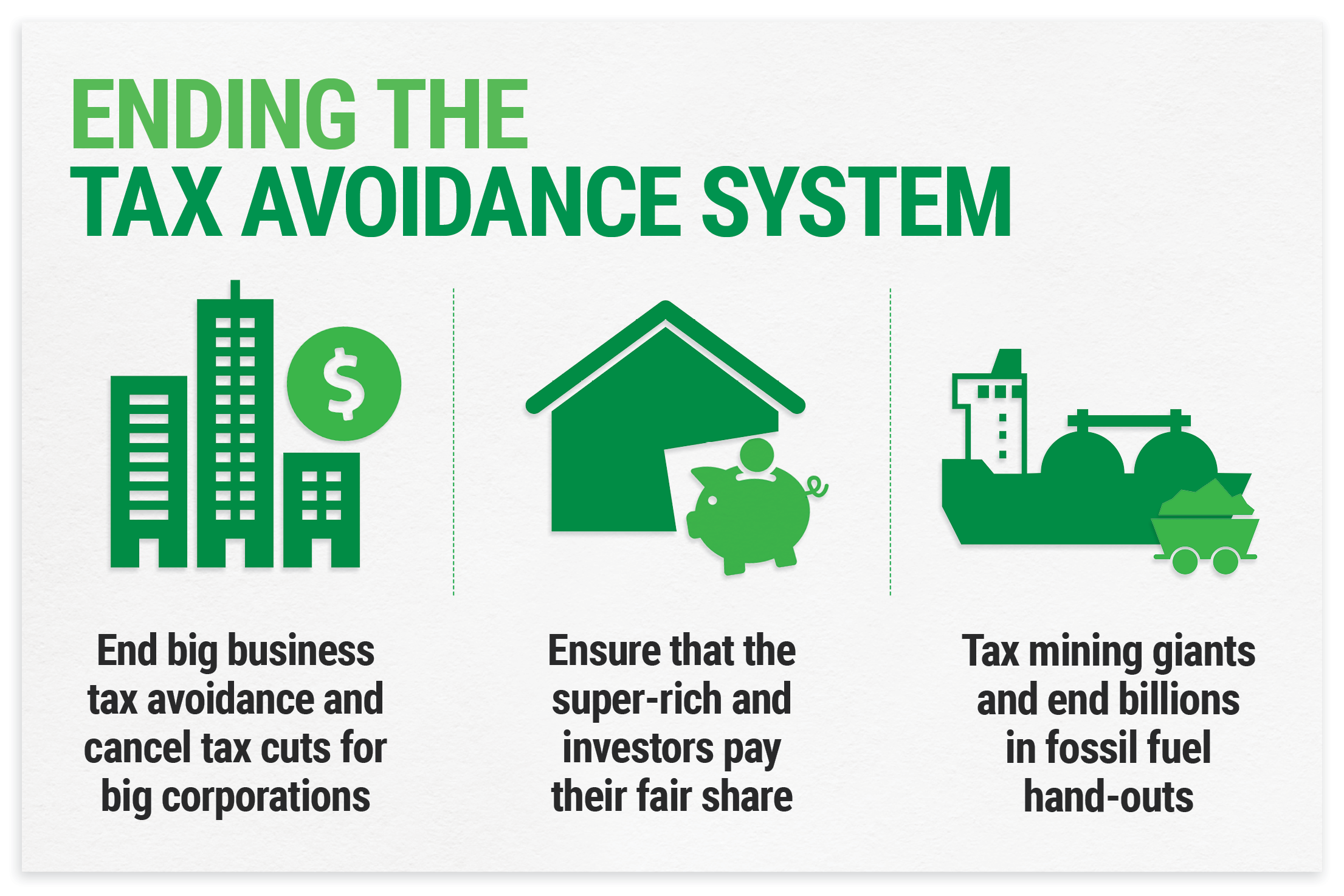 ENDING THE
TAX AVOIDANCE SYSTEM

$

End big business tax avoidance and cancel tax cuts for big corporations

Ensure that the super-rich and investors pay their fair share

Tax mining giants and end billions in fossil fuel hand-outs